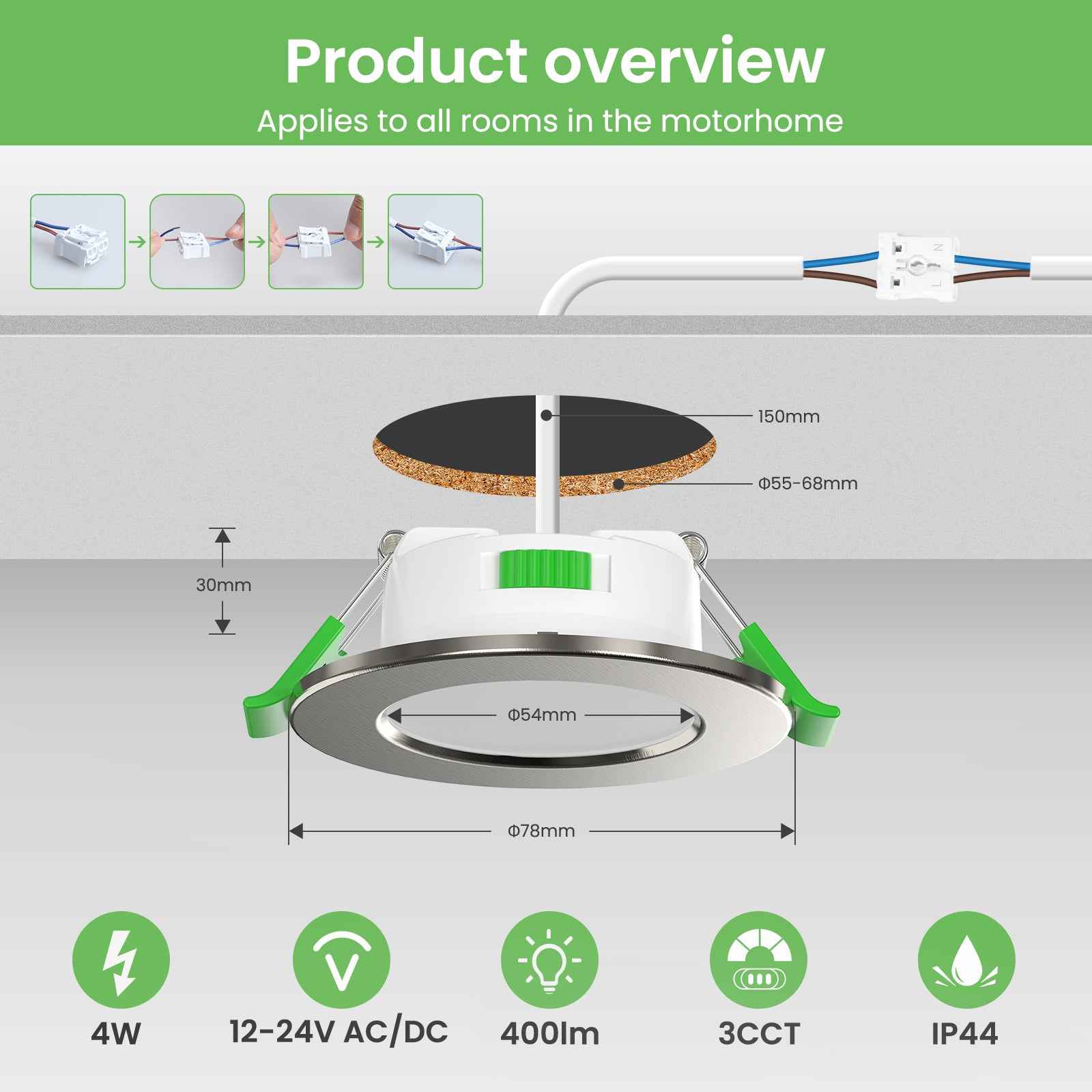 Product overview

Applies to all rooms in the motorhome

N
L

150mm

Φ55-68mm

30mm

Φ54mm

Φ78mm

4W

12-24V AC/DC

400lm

3CCT

IP44