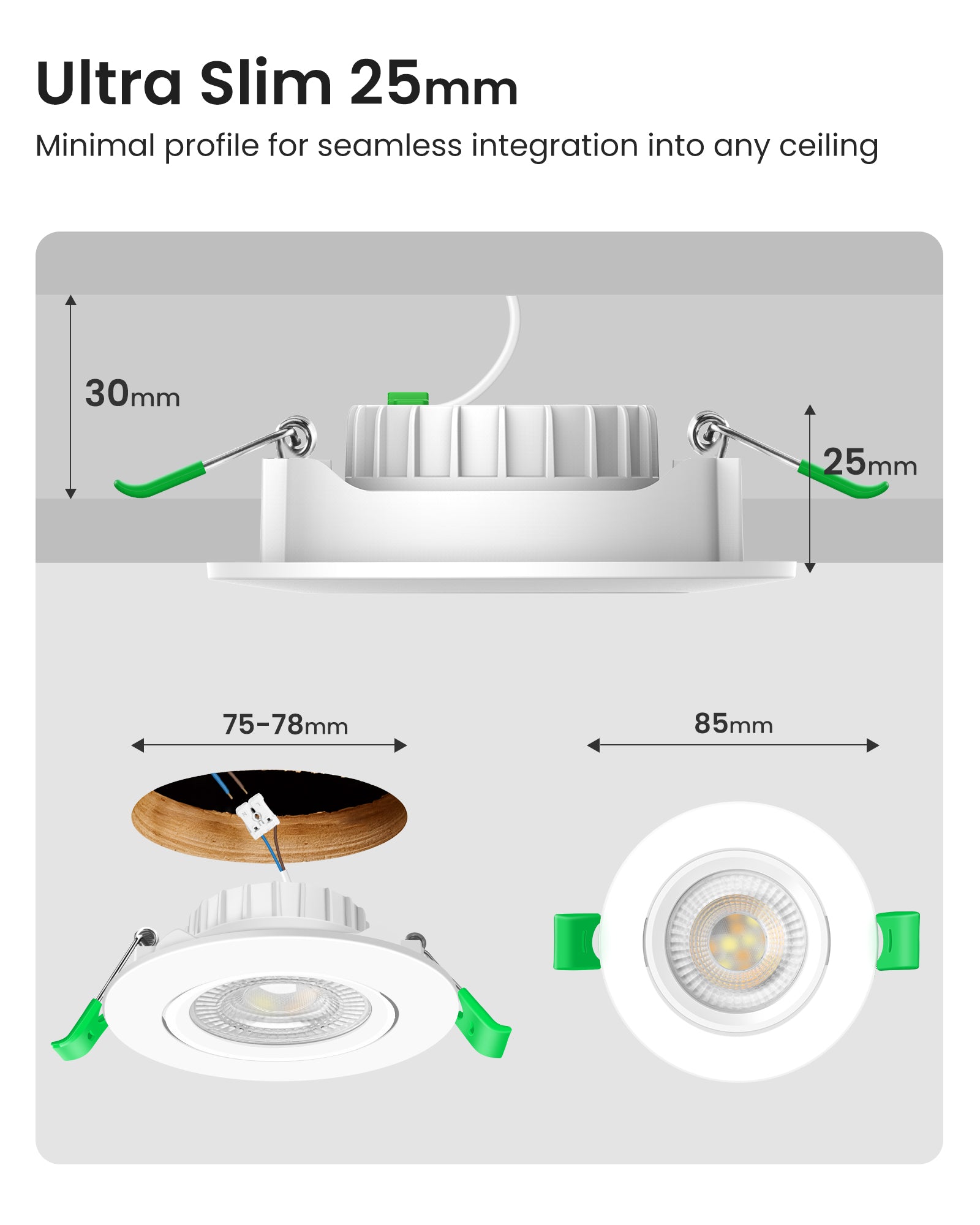 Ultra Slim 25mm

Minimal profile for seamless integration into any ceiling

30mm

25mm

75-78mm

85mm