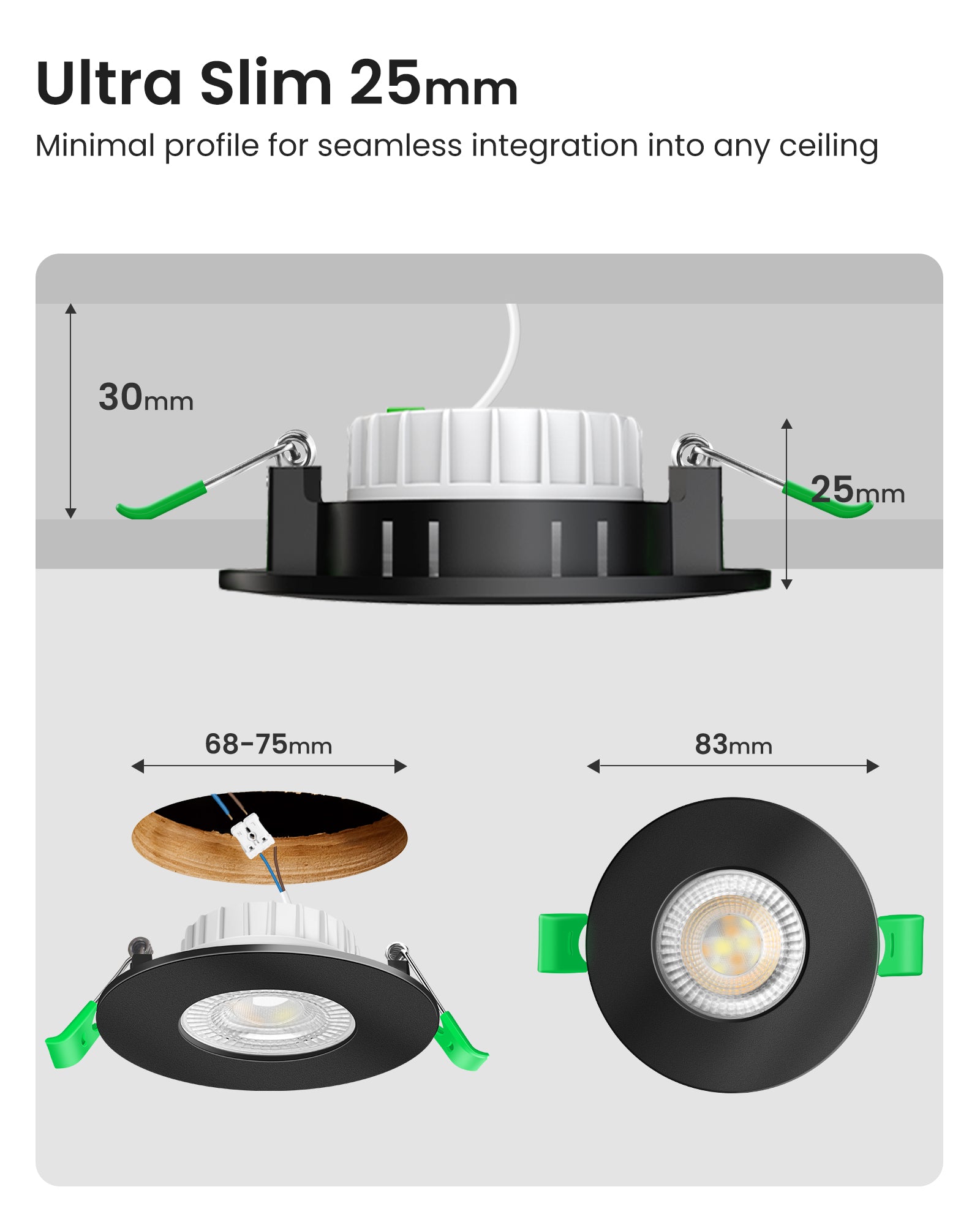 Ultra Slim 25mm

Minimal profile for seamless integration into any ceiling

30mm

25mm

68-75mm

83mm