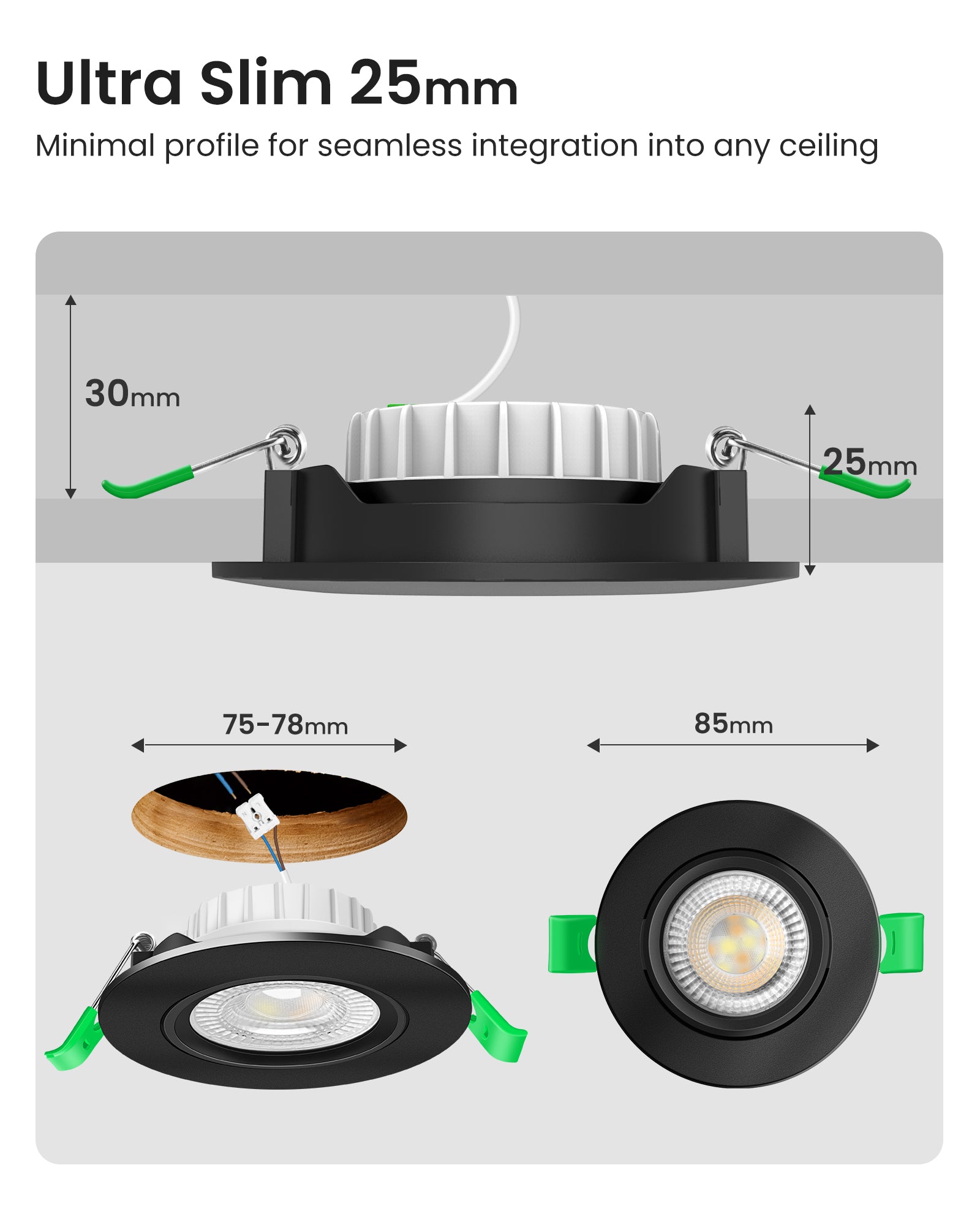 Ultra Slim 25mm

Minimal profile for seamless integration into any ceiling

30mm

25mm

75-78mm

85mm