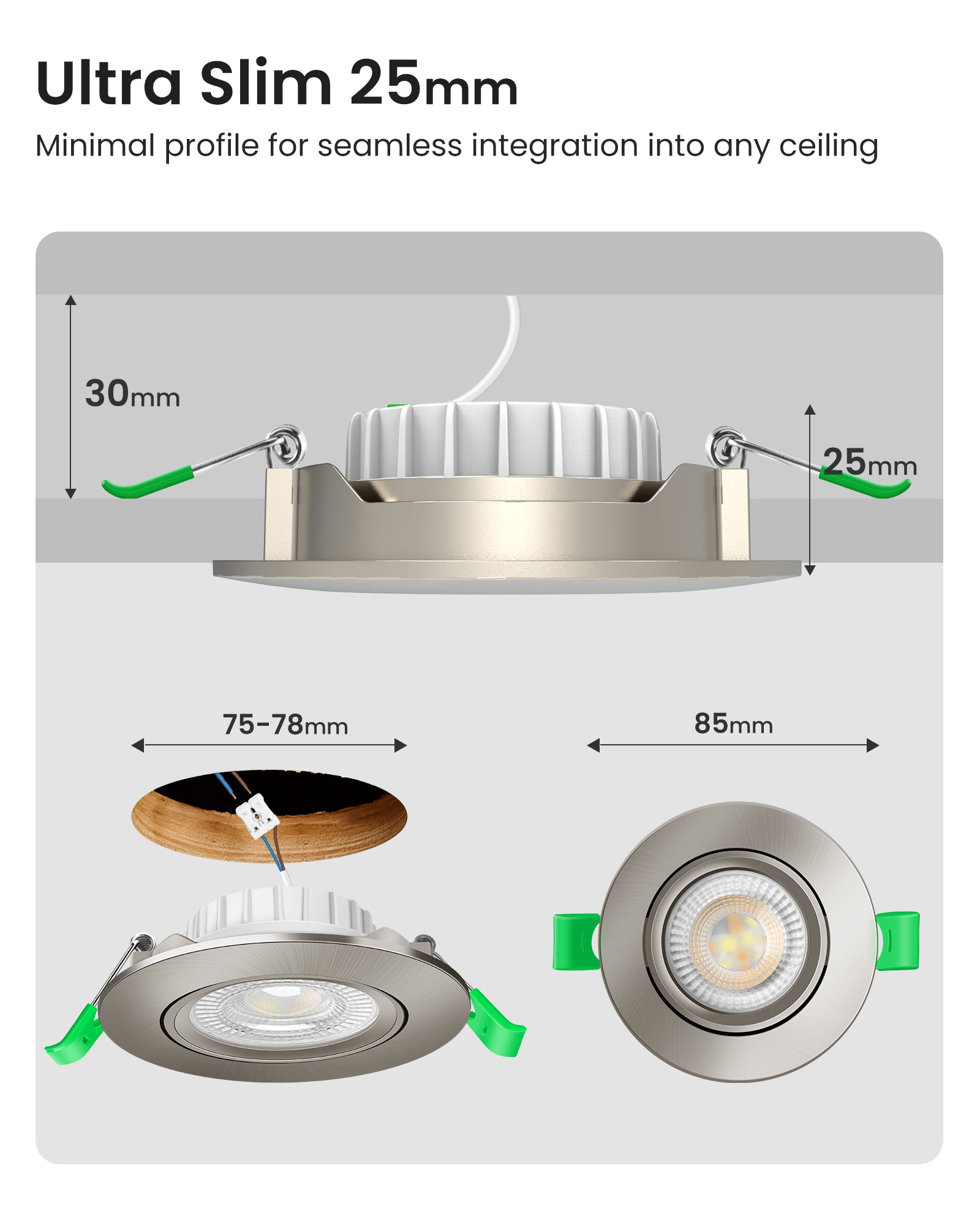 Ultra Slim 25mm

Minimal profile for seamless integration into any ceiling

30mm

25mm

75-78mm

85mm