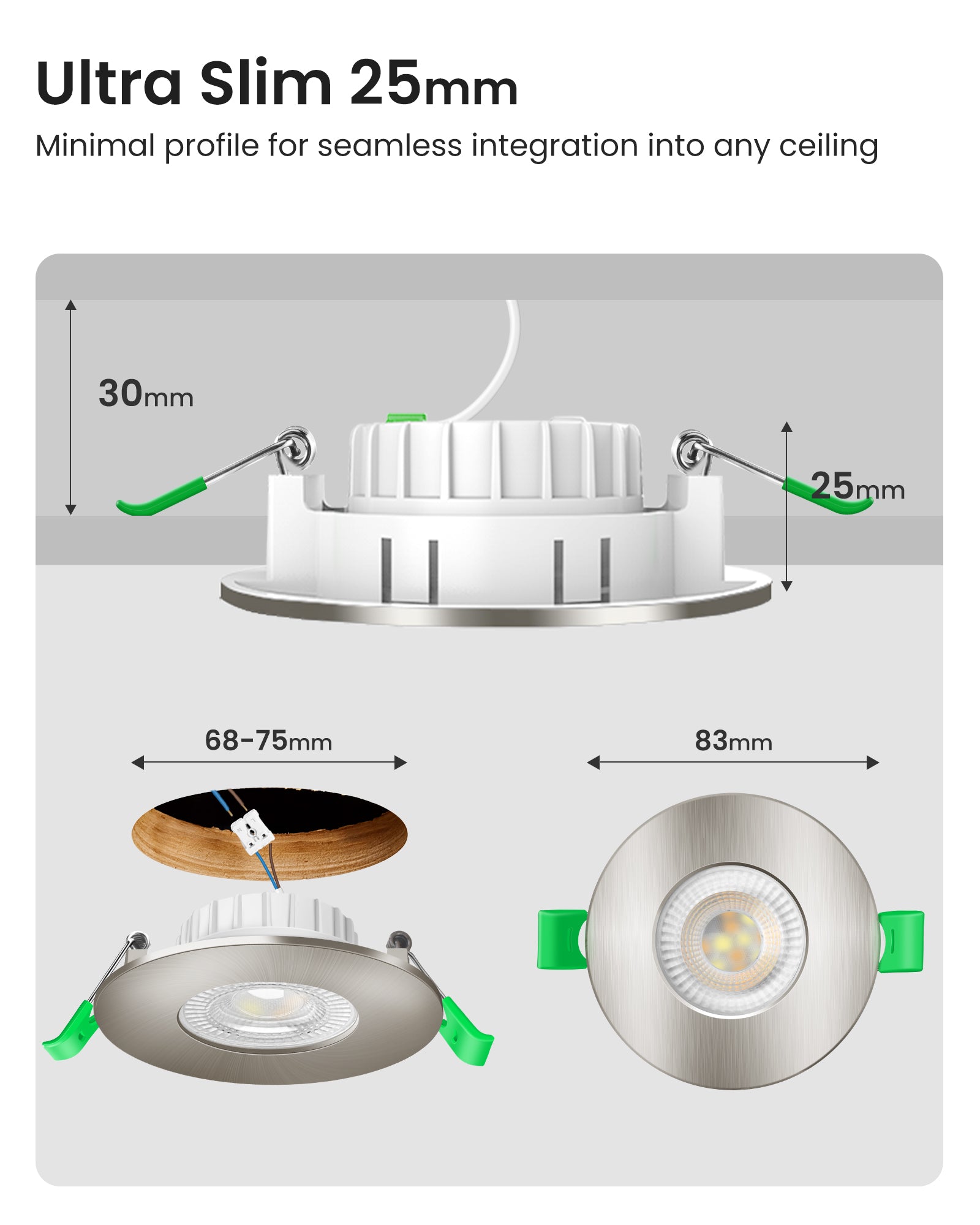 Ultra Slim 25mm

Minimal profile for seamless integration into any ceiling

30mm

25mm

68-75mm

83mm