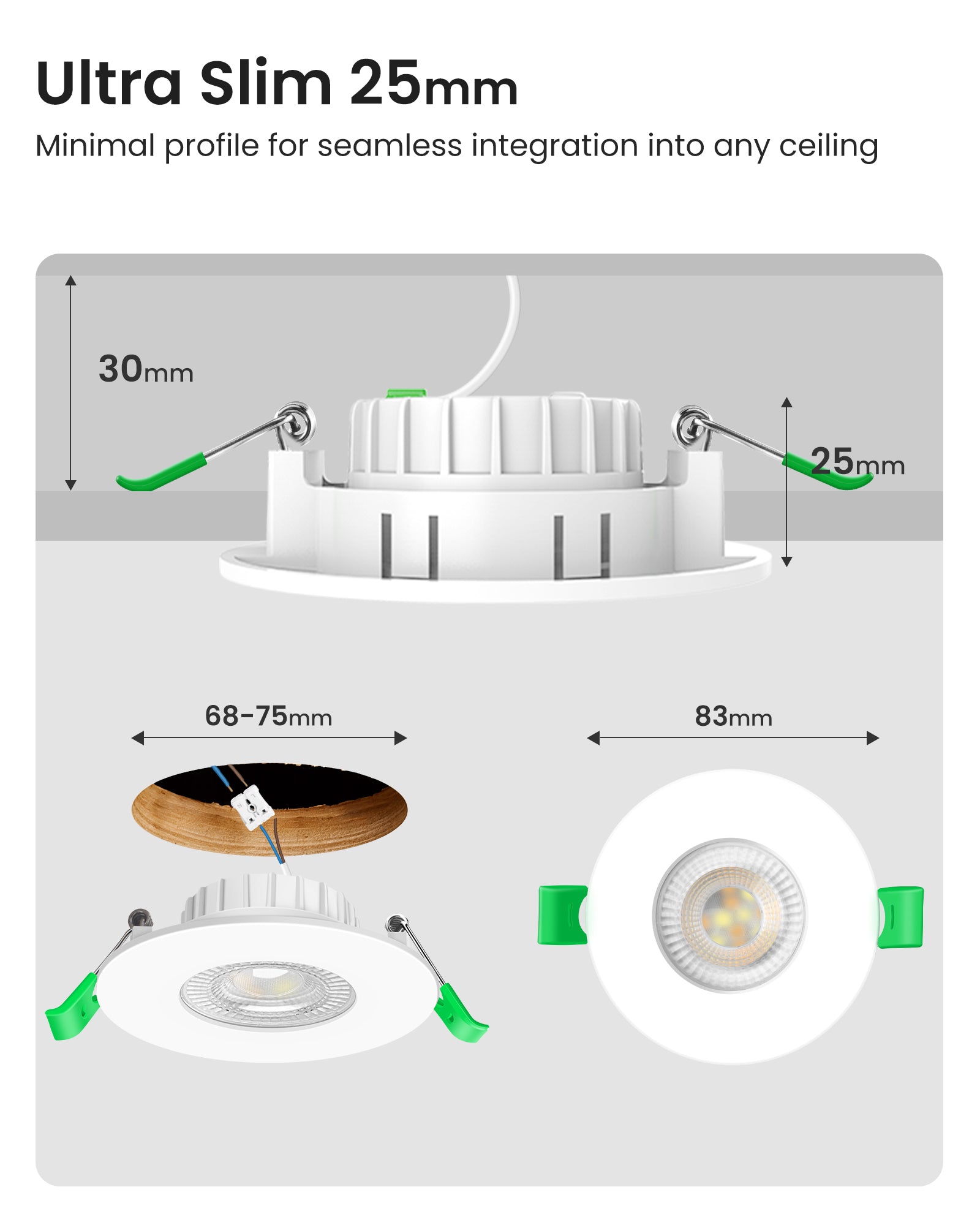 Ultra Slim 25mm

Minimal profile for seamless integration into any ceiling

30mm

25mm

68-75mm

83mm