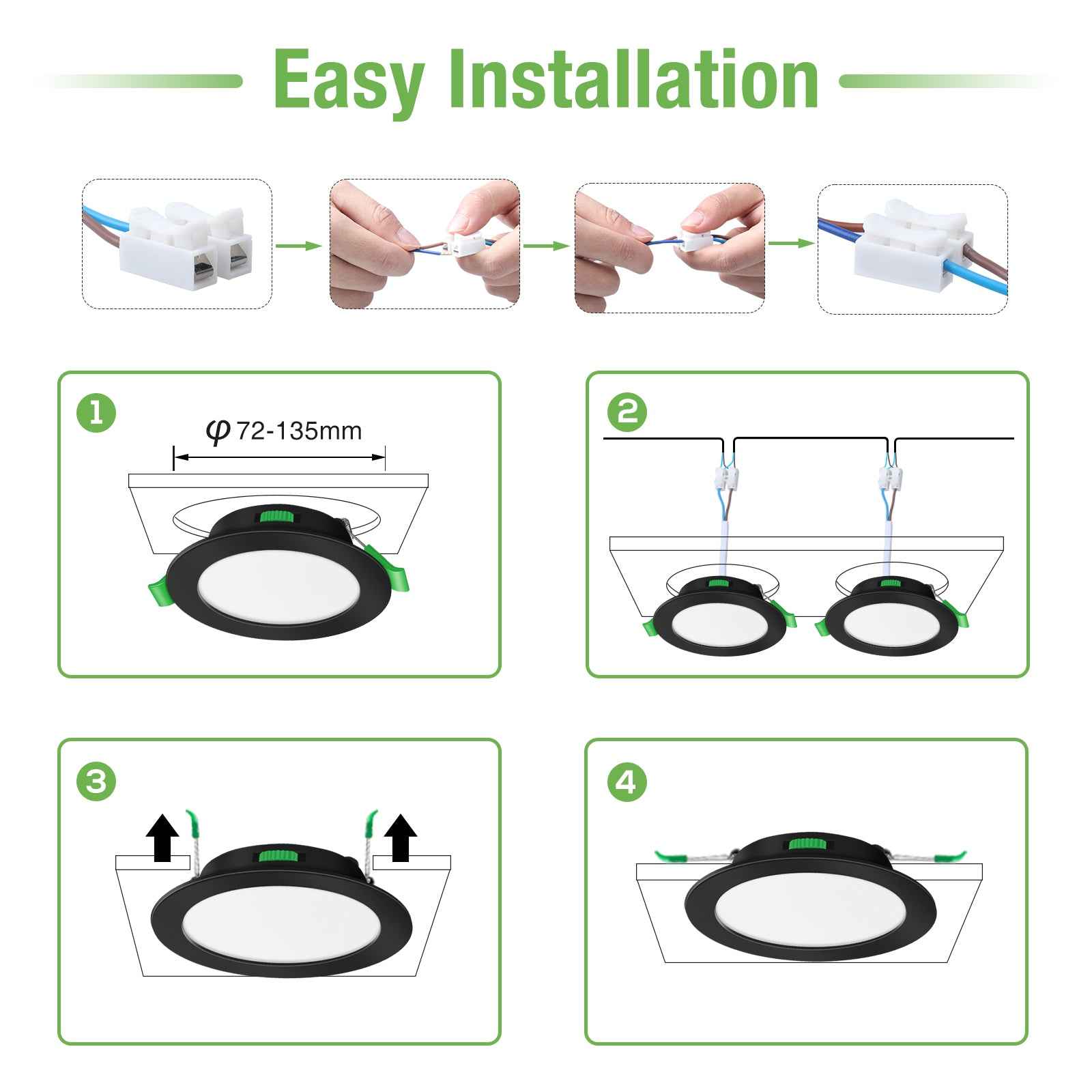 Easy Installation

1

$\varphi$ 72-135mm

2

3

4