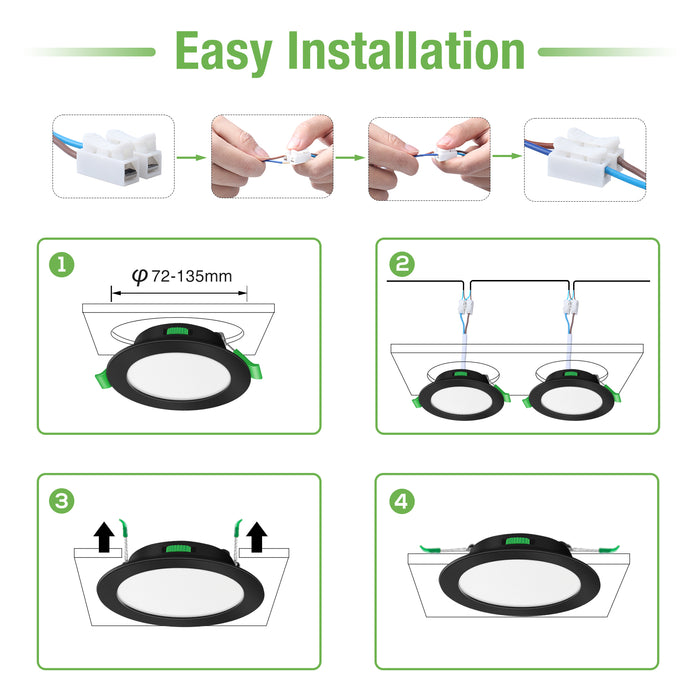 Easy Installation

1

$\varphi$ 72-135mm

2

3

4