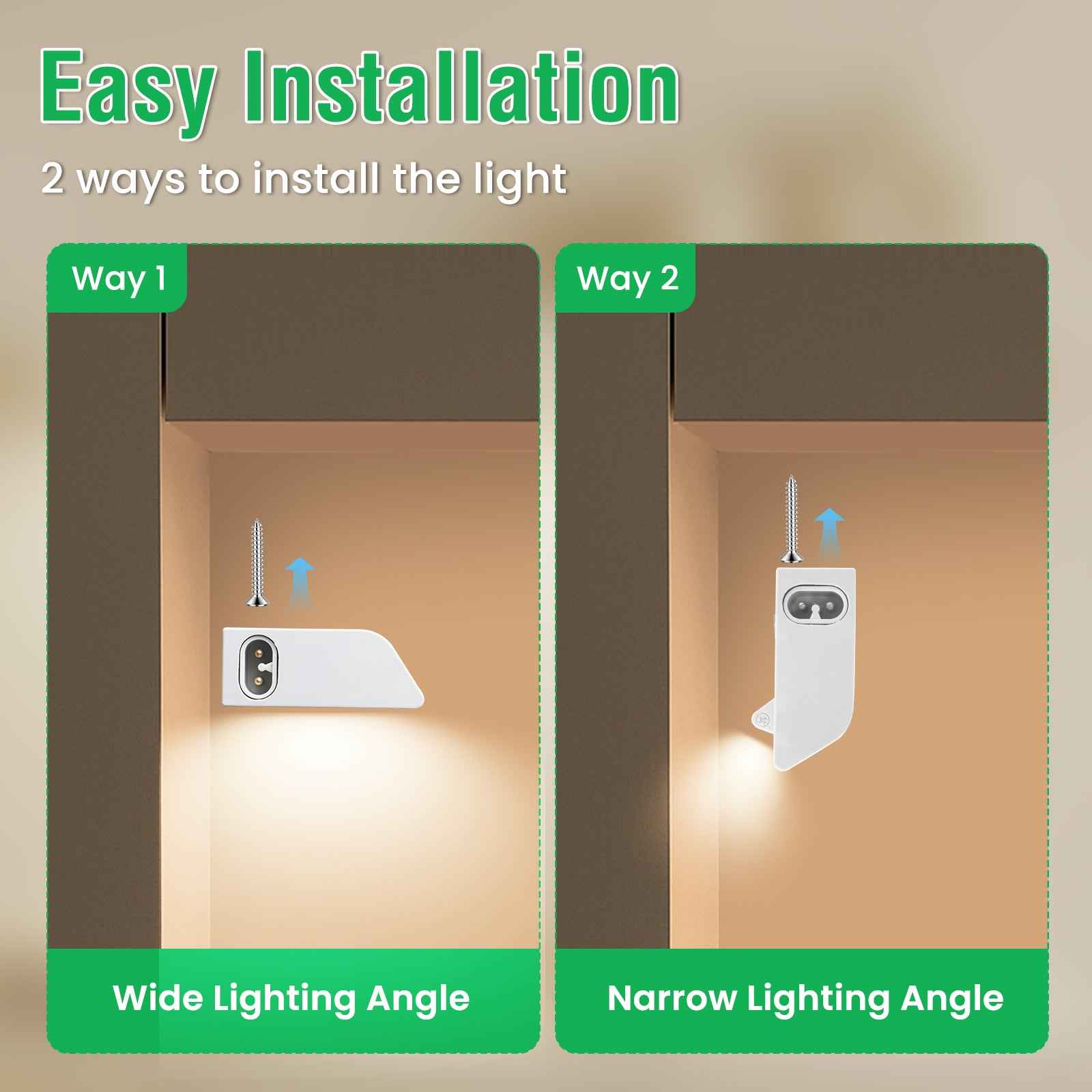 Easy Installation

2 ways to install the light

Way 1

Wide Lighting Angle

Way 2

Narrow Lighting Angle