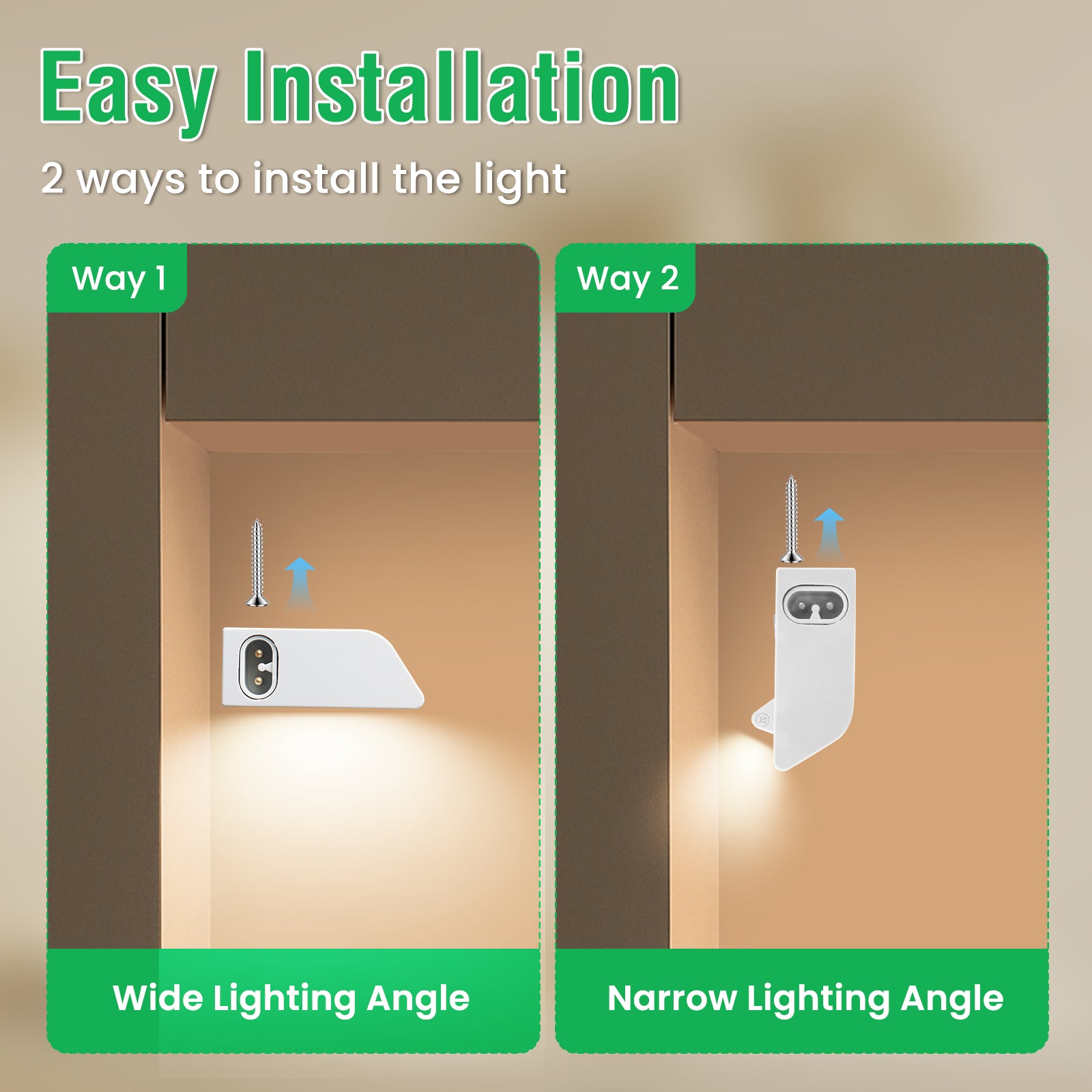 Easy Installation

2 ways to install the light

Way 1

Wide Lighting Angle

Way 2

Narrow Lighting Angle