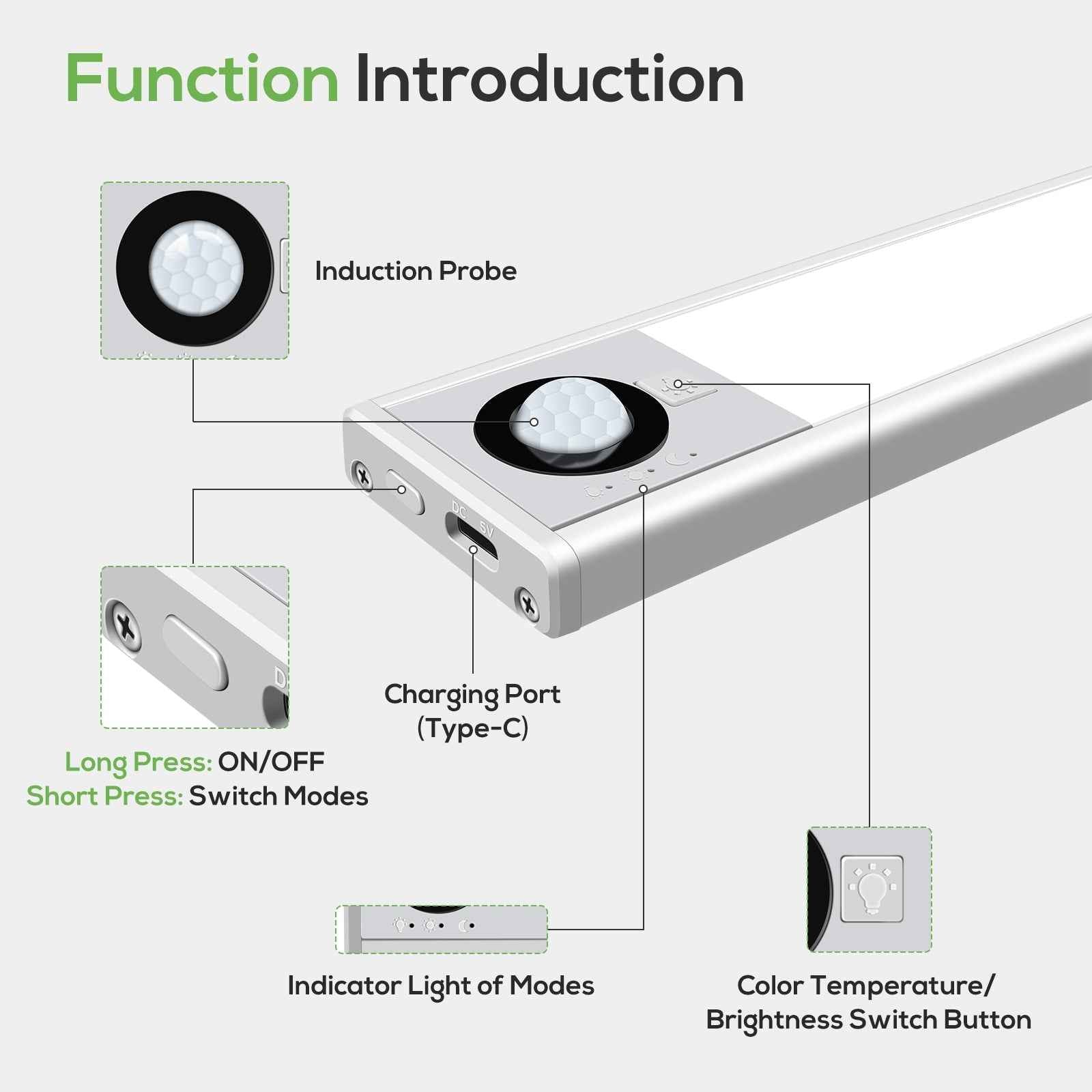 Function Introduction

Induction Probe

DC 5V

Charging Port (Type-C)

Long Press: ON/OFF
Short Press: Switch Modes

Indicator Light of Modes

Color Temperature/ Brightness Switch Button