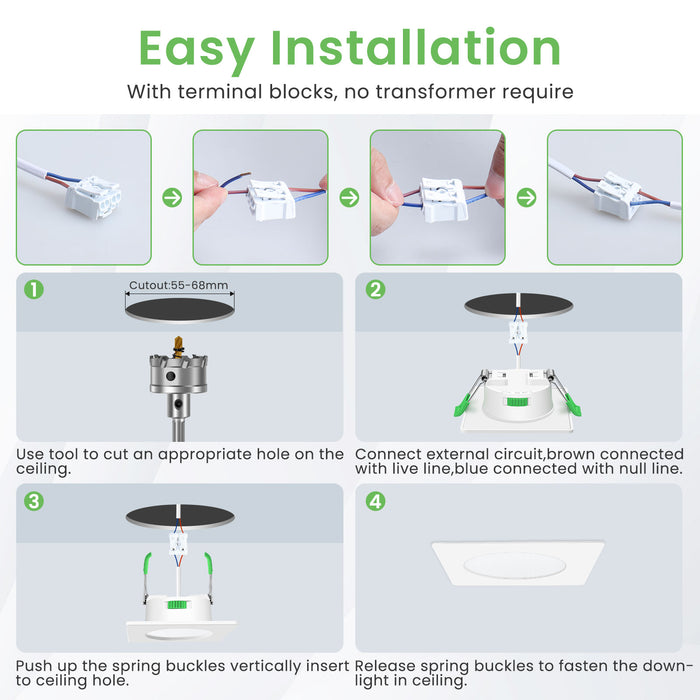 Easy Installation

With terminal blocks, no transformer require

1

Cutout:55-68mm

Use tool to cut an appropriate hole on the ceiling.

2

Connect external circuit,brown connected with live line,blue connected with null line.

3

Push up the spring buckles vertically insert to ceiling hole.

4

Release spring buckles to fasten the downlight in ceiling.