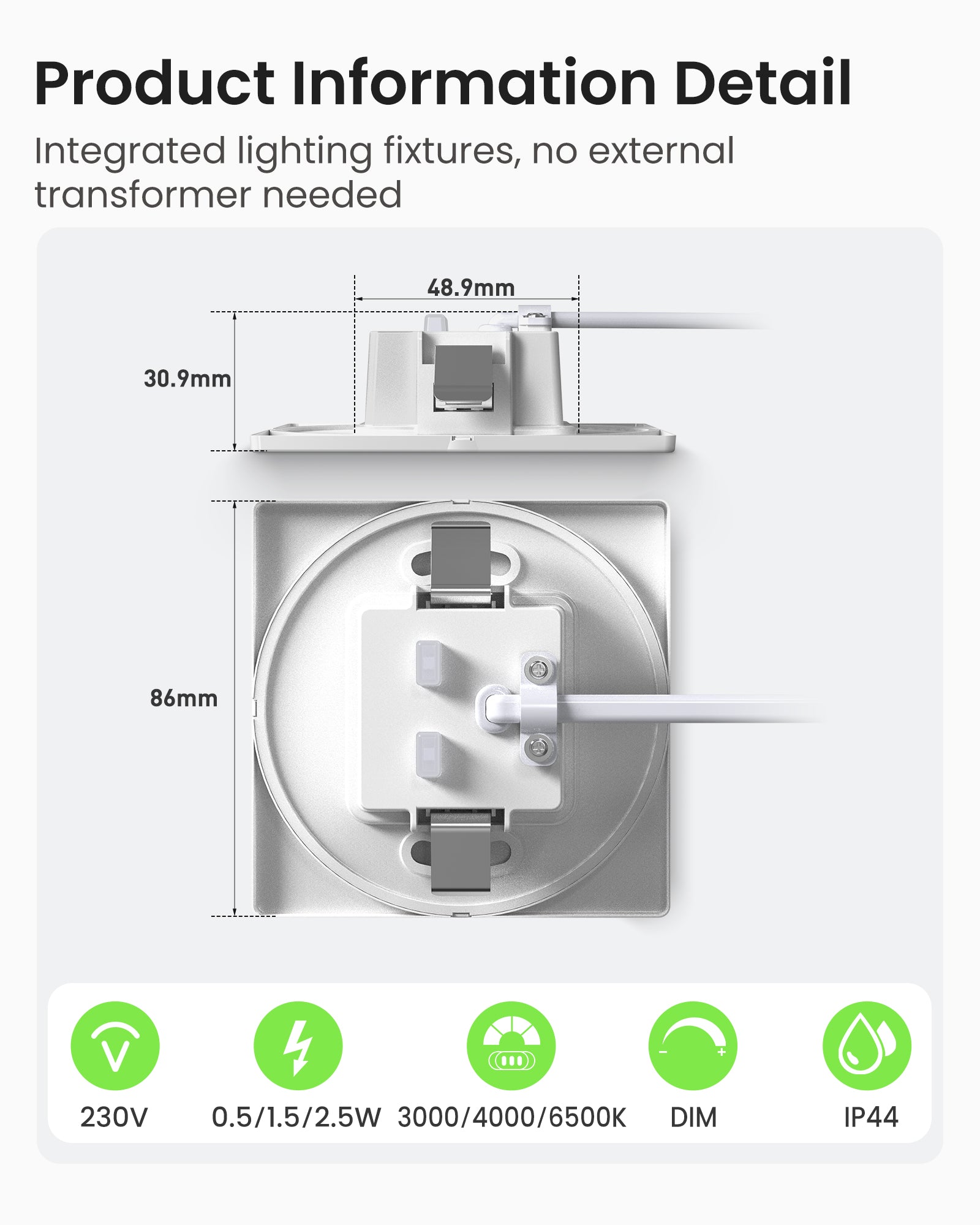 Product Information Detail

Integrated lighting fixtures, no external transformer needed

48.9mm

30.9mm

86mm

230V

0.5/1.5/2.5W

3000/4000/6500K

DIM

IP44