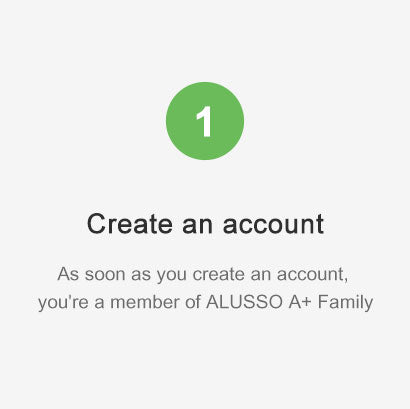 1

Create an account

As soon as you create an account, you're a member of ALUSSO A+ Family