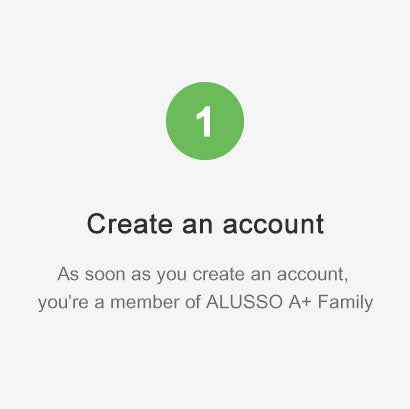 1

Create an account

As soon as you create an account, you're a member of ALUSSO A+ Family