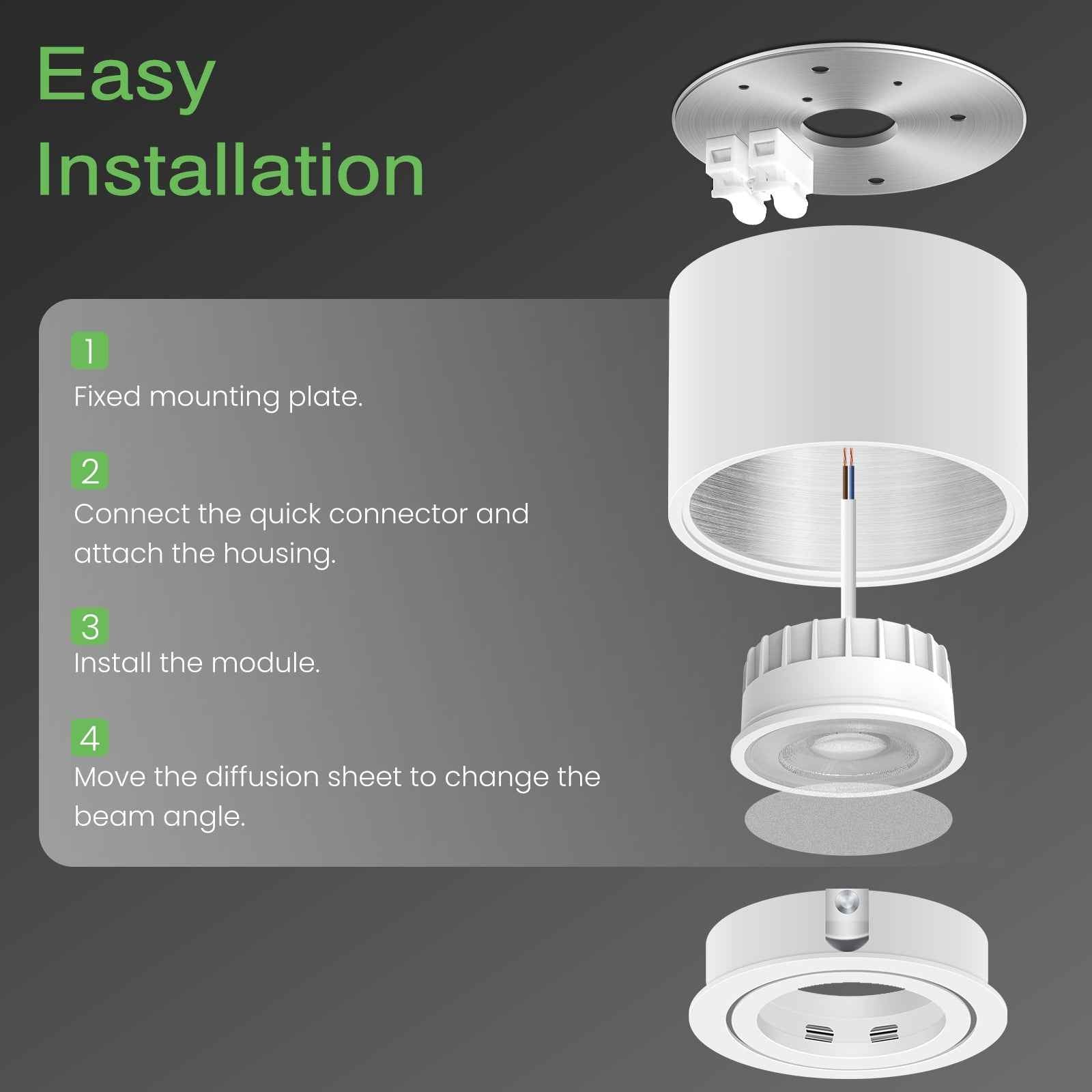 Easy Installation

1
Fixed mounting plate.

2
Connect the quick connector and attach the housing.

3
Install the module.

4
Move the diffusion sheet to change the beam angle.