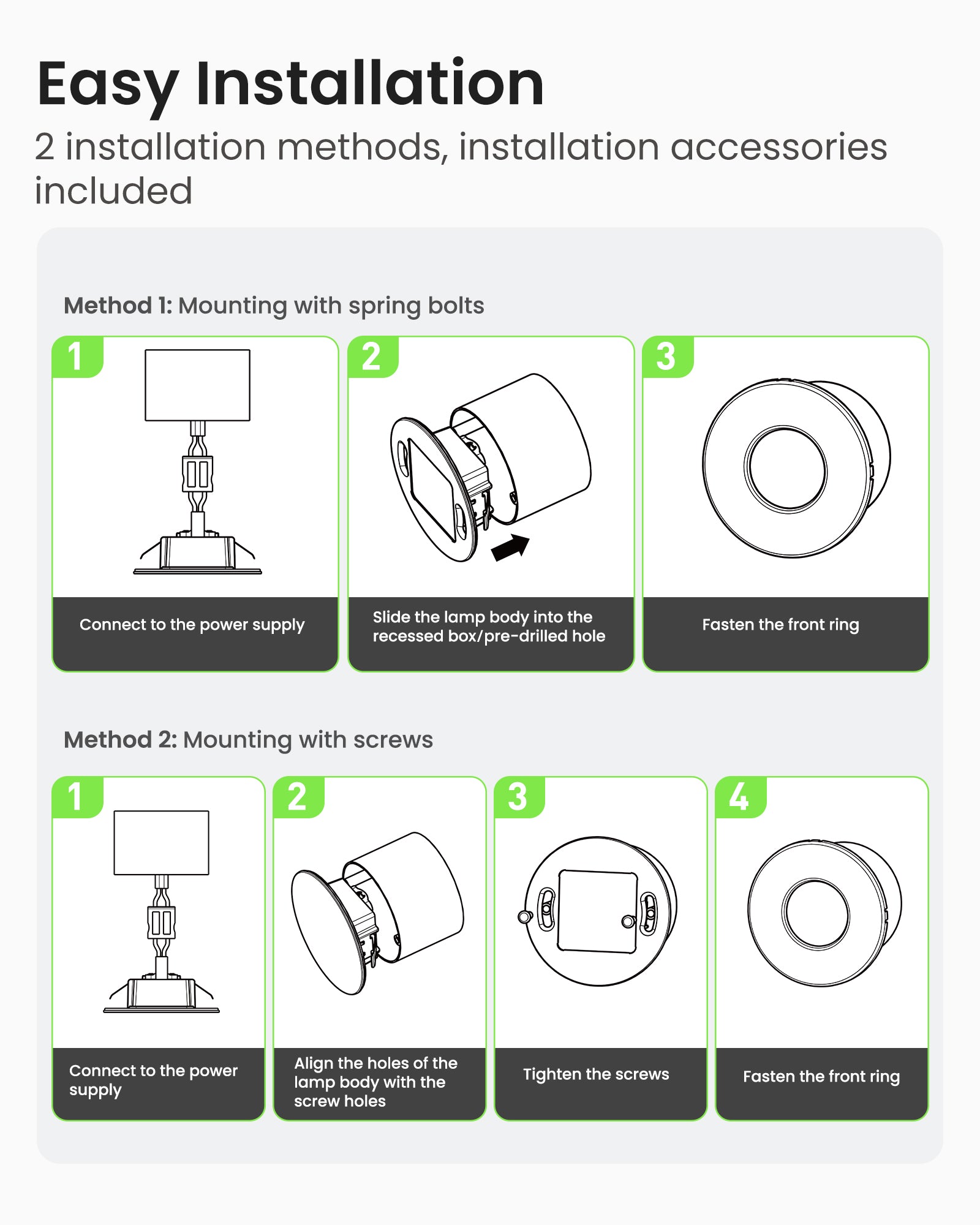 Easy Installation

2 installation methods, installation accessories included

Method 1: Mounting with spring bolts

1

Connect to the power supply

2

Slide the lamp body into the recessed box/pre-drilled hole

3

Fasten the front ring

Method 2: Mounting with screws

1

Connect to the power supply

2

Align the holes of the lamp body with the screw holes

3

Tighten the screws

4

Fasten the front ring