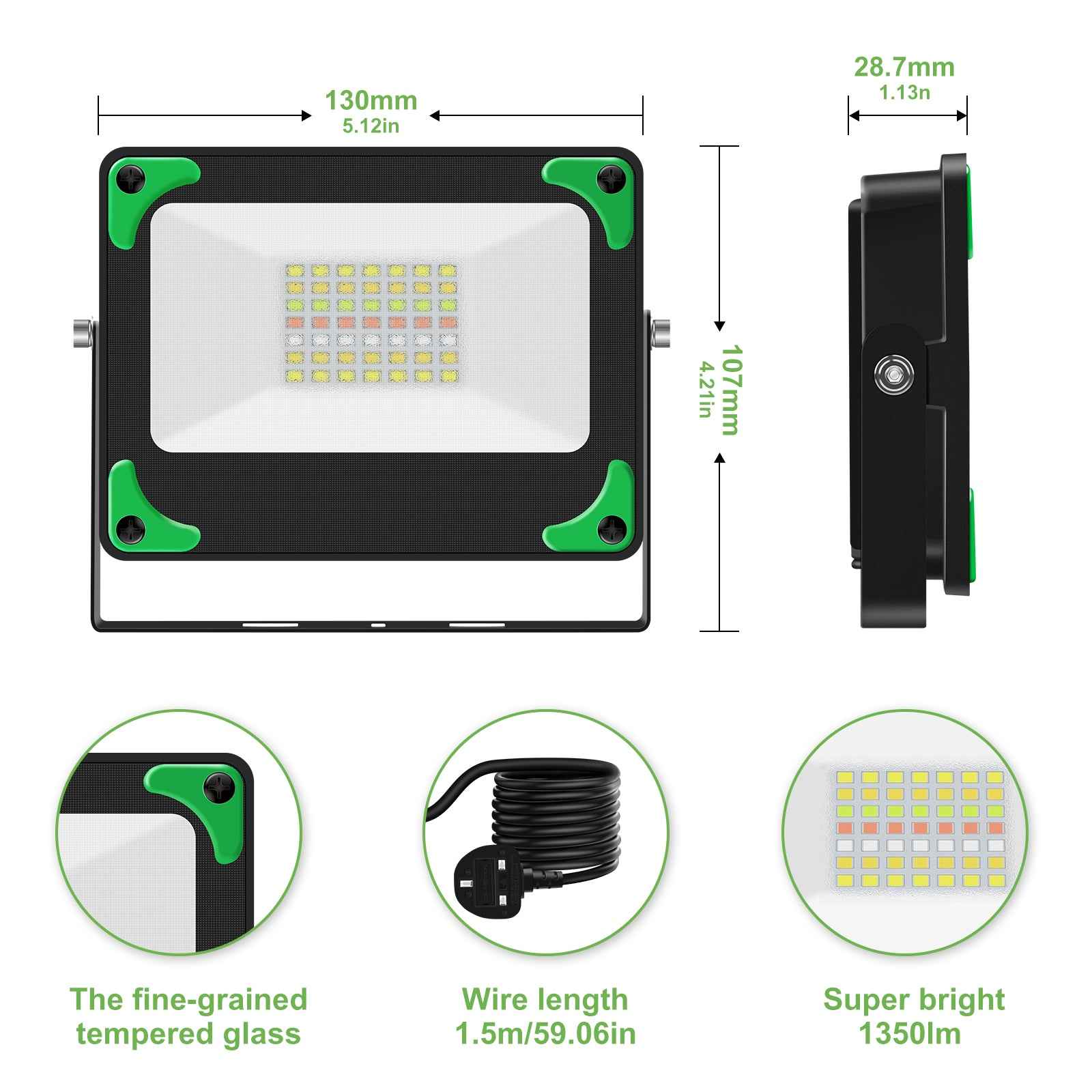 130mm
5.12in

28.7mm
1.13n

107mm
4.21in

The fine-grained tempered glass

Wire length
1.5m/59.06in

Super bright
1350lm