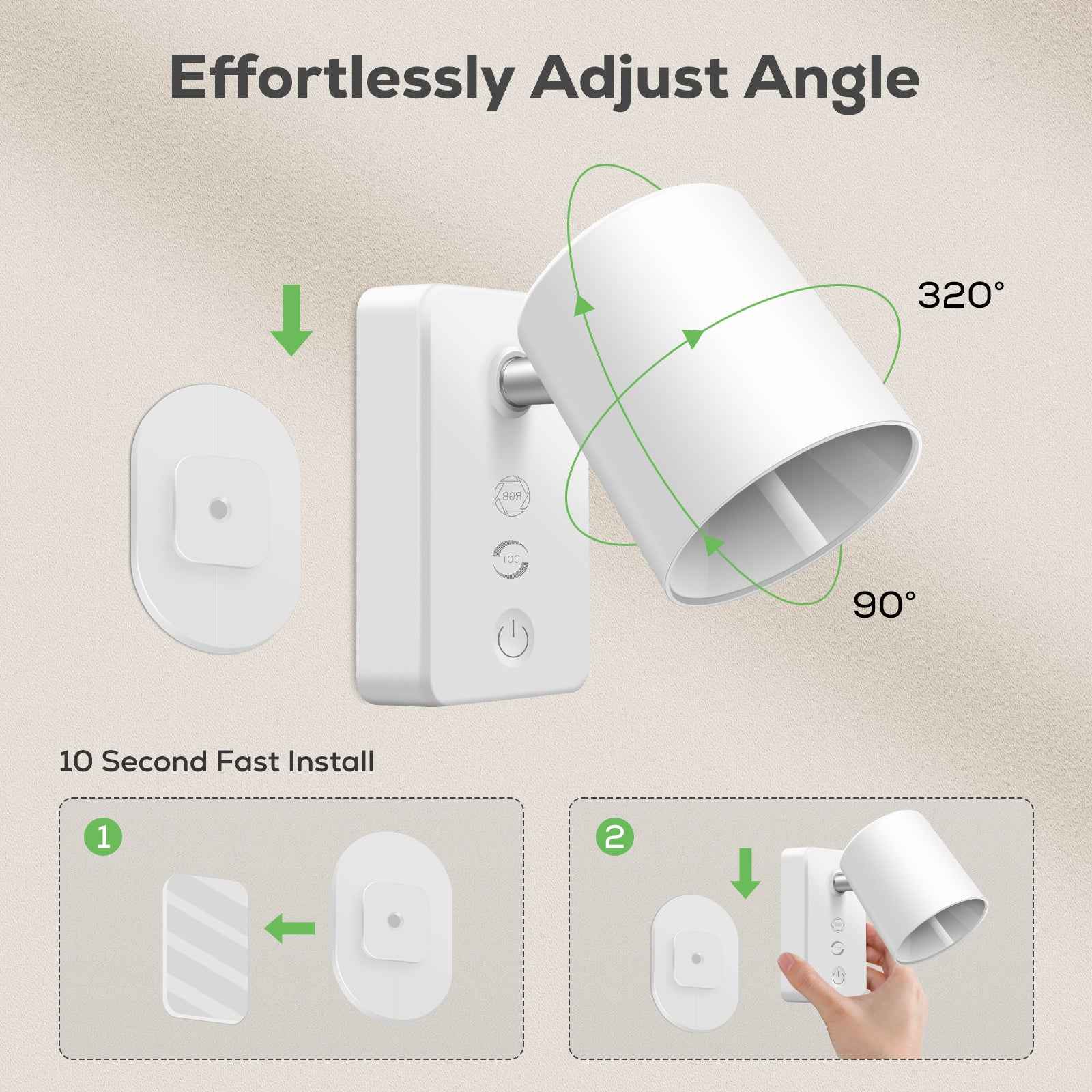 Effortlessly Adjust Angle

320°

RGB

CCT

90°

10 Second Fast Install

1

2