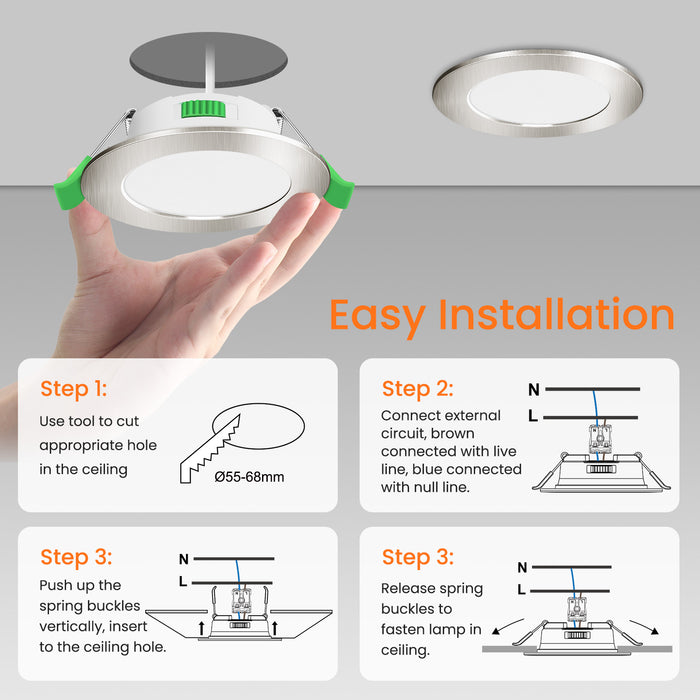 Easy Installation

Step 1:

Use tool to cut appropriate hole in the ceiling

Ø55-68mm

Step 2:

Connect external circuit, brown connected with live line, blue connected with null line.

N

L

Step 3:

Push up the spring buckles vertically, insert to the ceiling hole.

N

L

Step 3:

Release spring buckles to fasten lamp in ceiling.

N

L