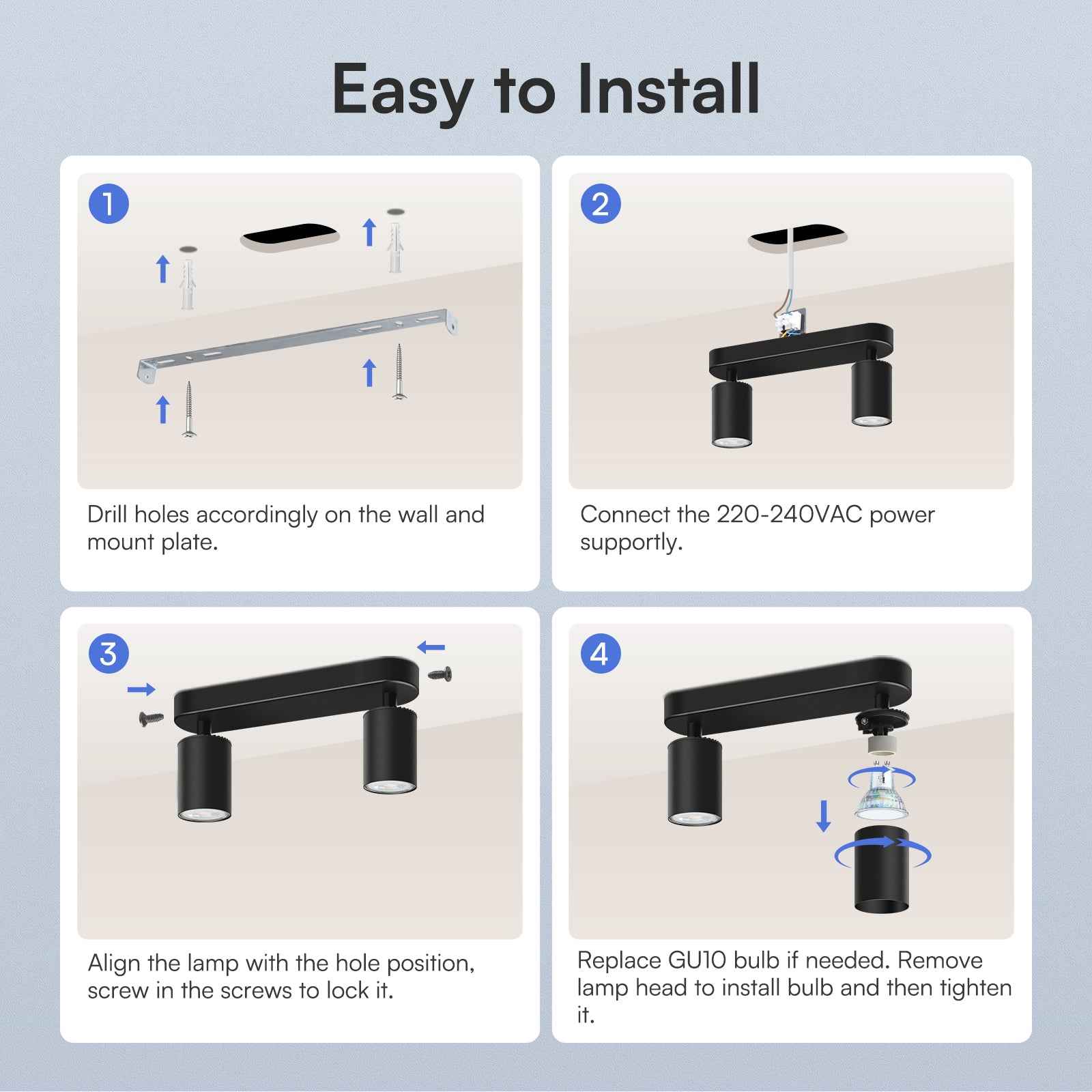 Easy to Install

1

Drill holes accordingly on the wall and mount plate.

2

Connect the 220-240VAC power supportly.

3

Align the lamp with the hole position, screw in the screws to lock it.

4

Replace GU10 bulb if needed. Remove lamp head to install bulb and then tighten it.