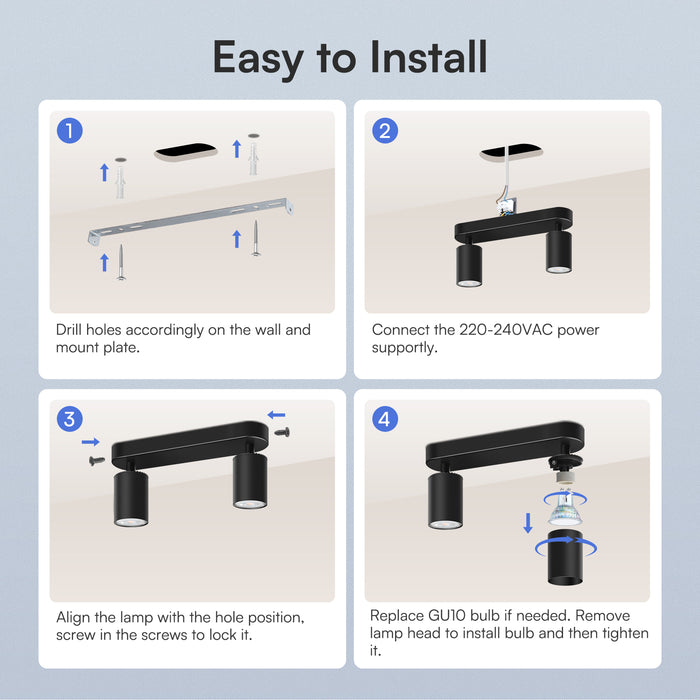 Easy to Install

1

Drill holes accordingly on the wall and mount plate.

2

Connect the 220-240VAC power supportly.

3

Align the lamp with the hole position, screw in the screws to lock it.

4

Replace GU10 bulb if needed. Remove lamp head to install bulb and then tighten it.