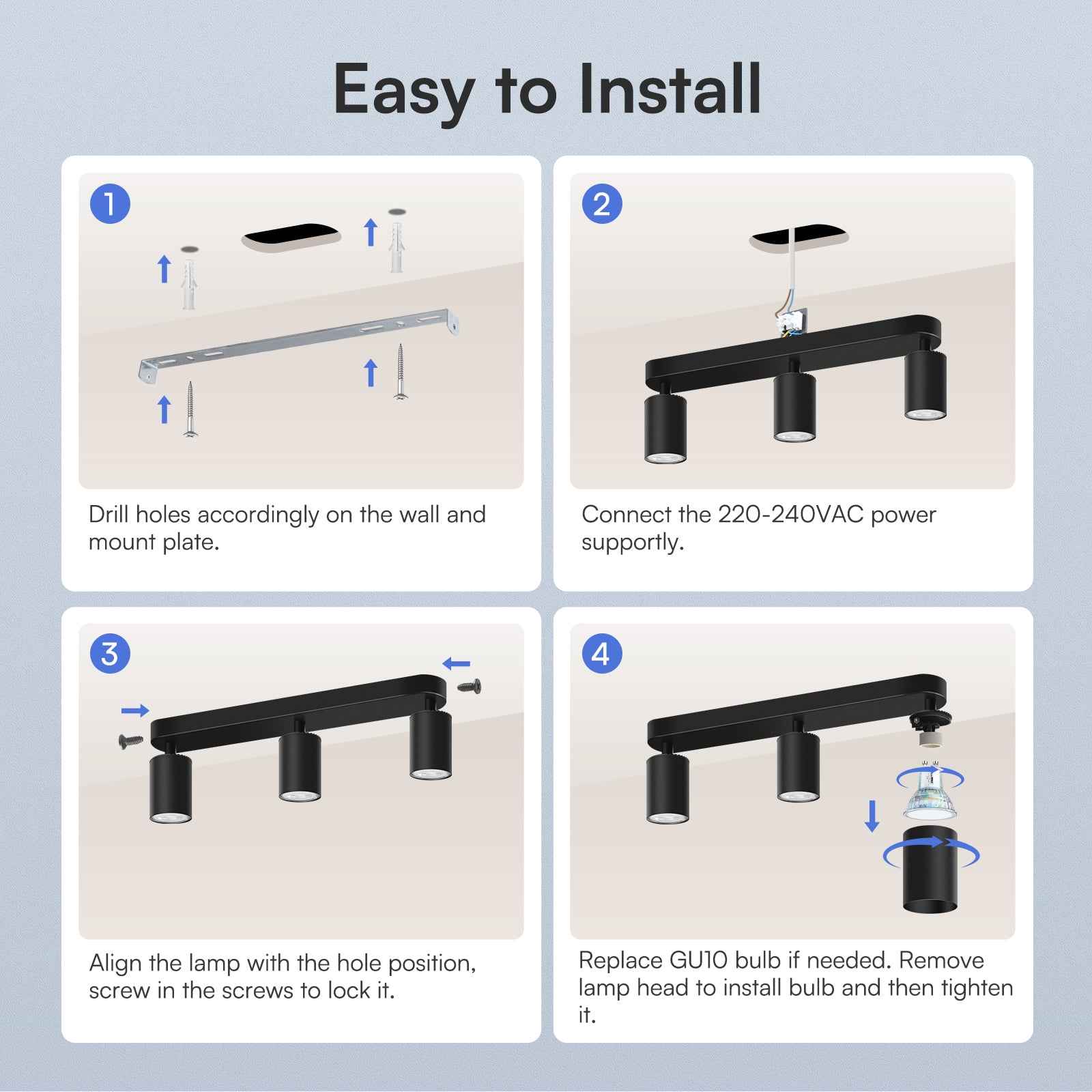 Easy to Install

1

Drill holes accordingly on the wall and mount plate.

2

Connect the 220-240VAC power supportly.

3

Align the lamp with the hole position, screw in the screws to lock it.

4

Replace GU10 bulb if needed. Remove lamp head to install bulb and then tighten it.