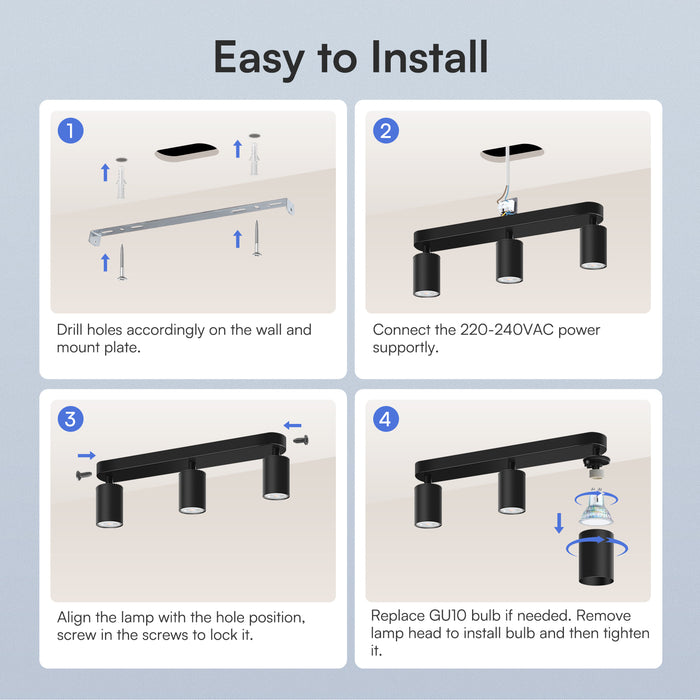 Easy to Install

1

Drill holes accordingly on the wall and mount plate.

2

Connect the 220-240VAC power supportly.

3

Align the lamp with the hole position, screw in the screws to lock it.

4

Replace GU10 bulb if needed. Remove lamp head to install bulb and then tighten it.