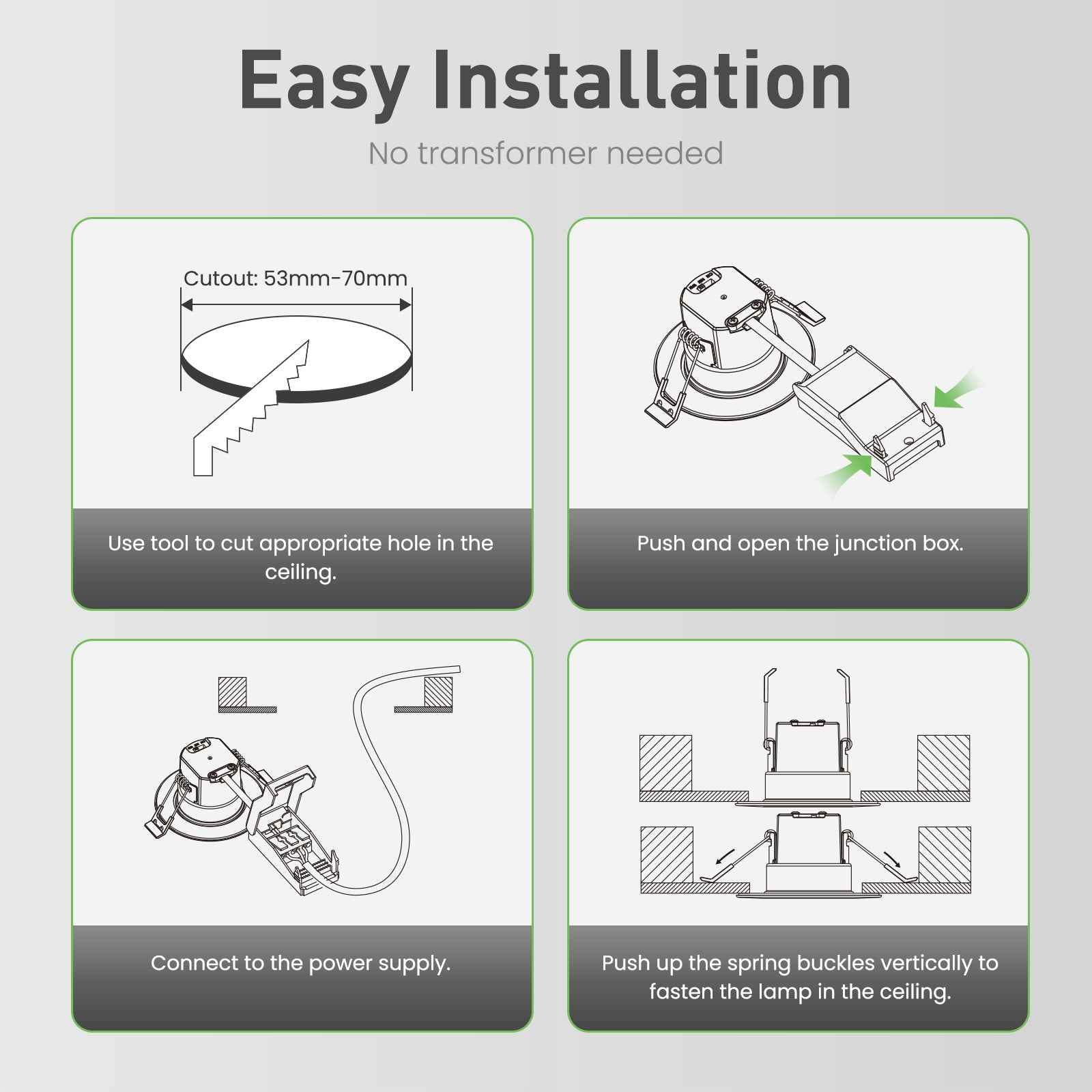 Easy Installation

No transformer needed

Cutout: 53mm-70mm

Use tool to cut appropriate hole in the ceiling.

Push and open the junction box.

Connect to the power supply.

Push up the spring buckles vertically to fasten the lamp in the ceiling.