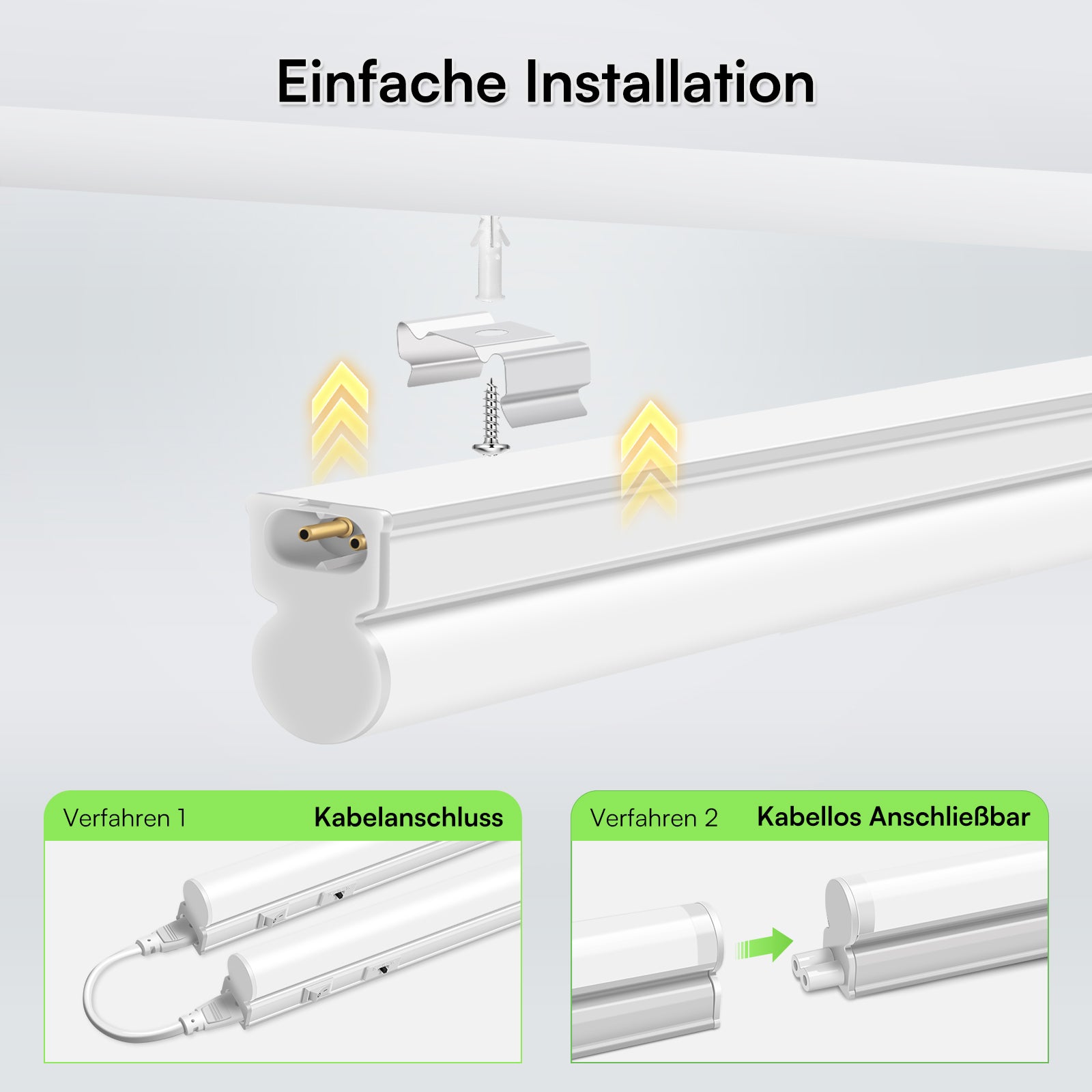 Einfache Installation

Verfahren 1 Kabelanschluss

Verfahren 2 Kabellos Anschließbar