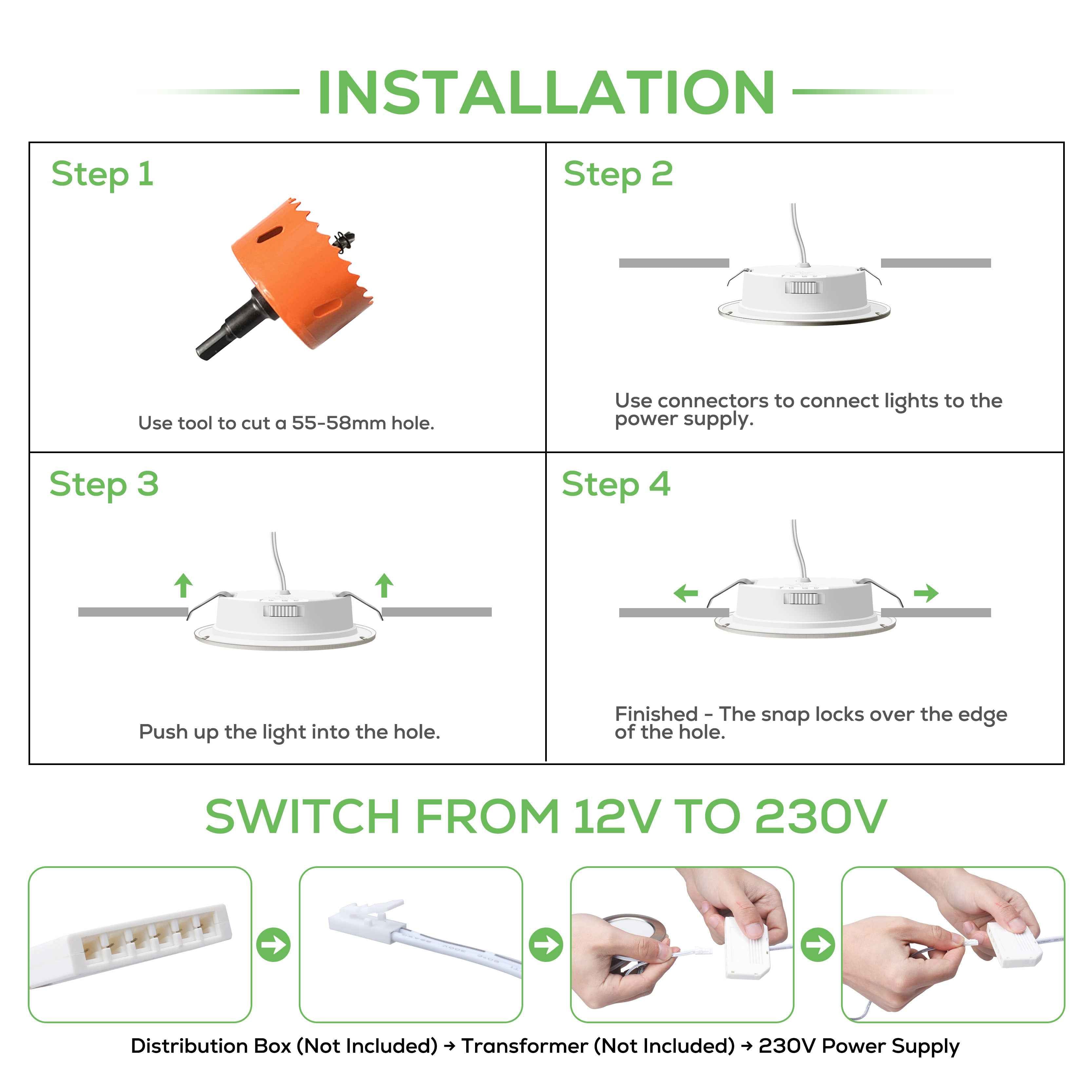 INSTALLATION

Step 1

Use tool to cut a 55-58mm hole.

Step 2

Use connectors to connect lights to the power supply.

Step 3

Push up the light into the hole.

Step 4

Finished - The snap locks over the edge of the hole.

SWITCH FROM 12V TO 230V

Distribution Box (Not Included) → Transformer (Not Included) → 230V Power Supply