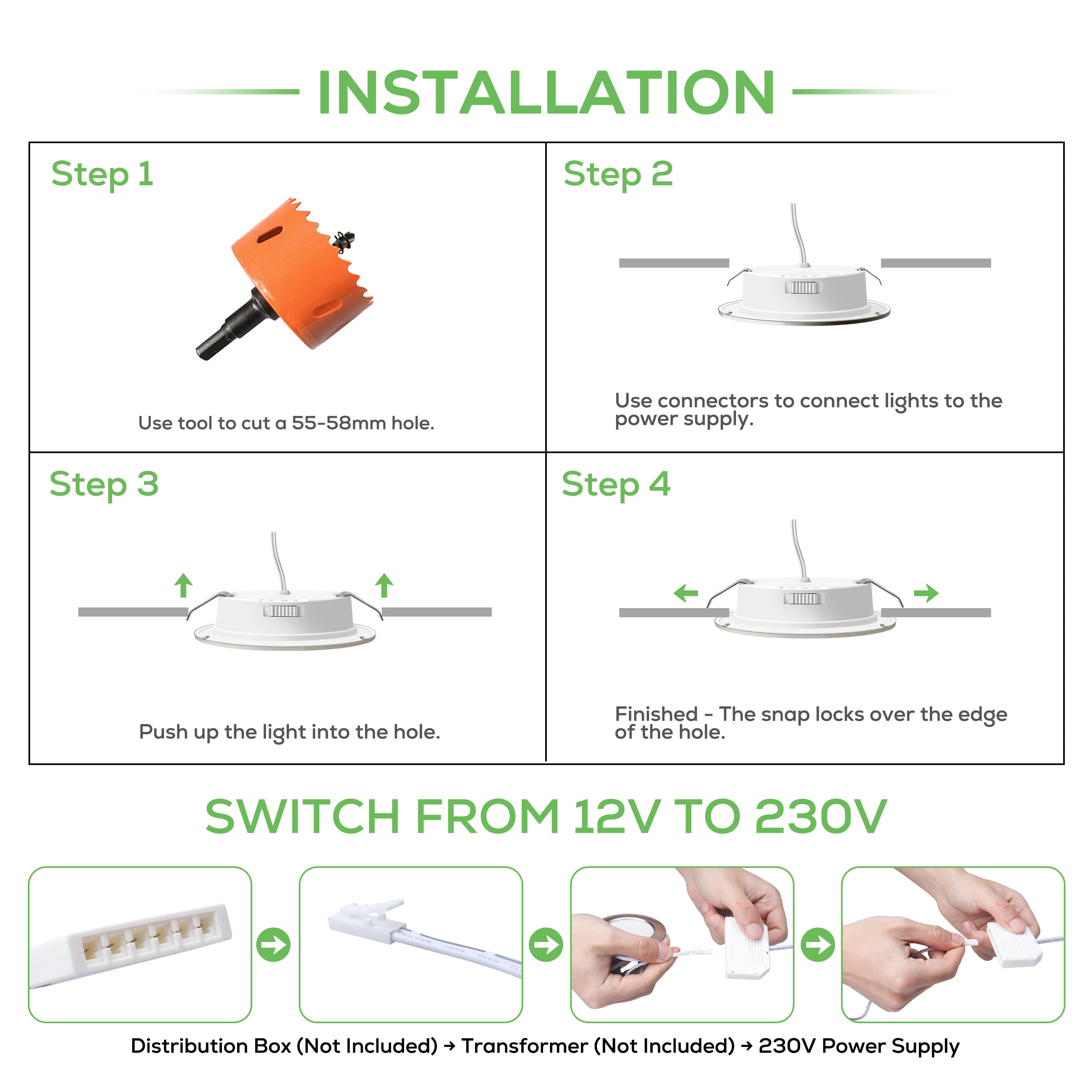 INSTALLATION

Step 1

Use tool to cut a 55-58mm hole.

Step 2

Use connectors to connect lights to the power supply.

Step 3

Push up the light into the hole.

Step 4

Finished - The snap locks over the edge of the hole.

SWITCH FROM 12V TO 230V

Distribution Box (Not Included) → Transformer (Not Included) → 230V Power Supply