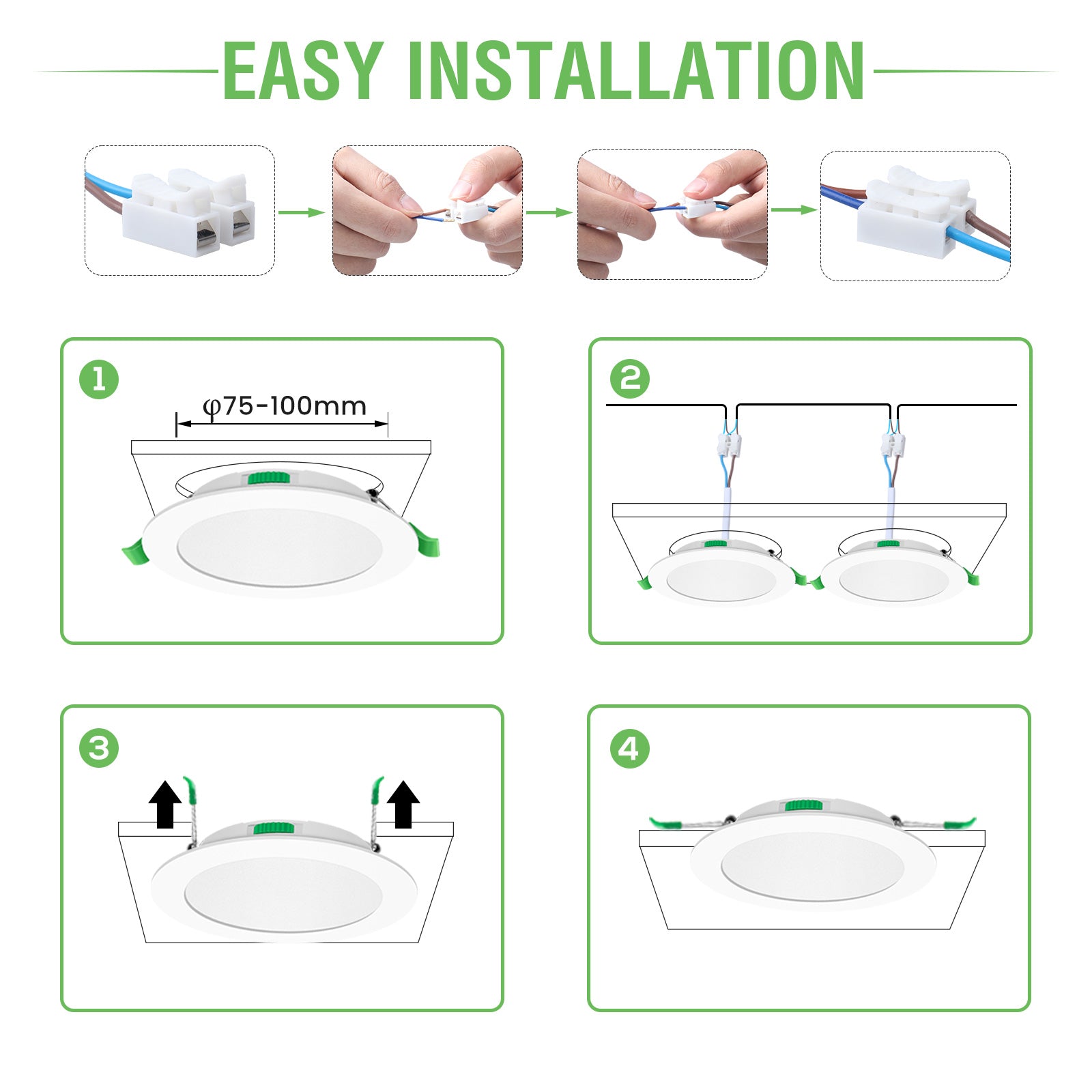 EASY INSTALLATION

1

φ75-100mm

2

3

4