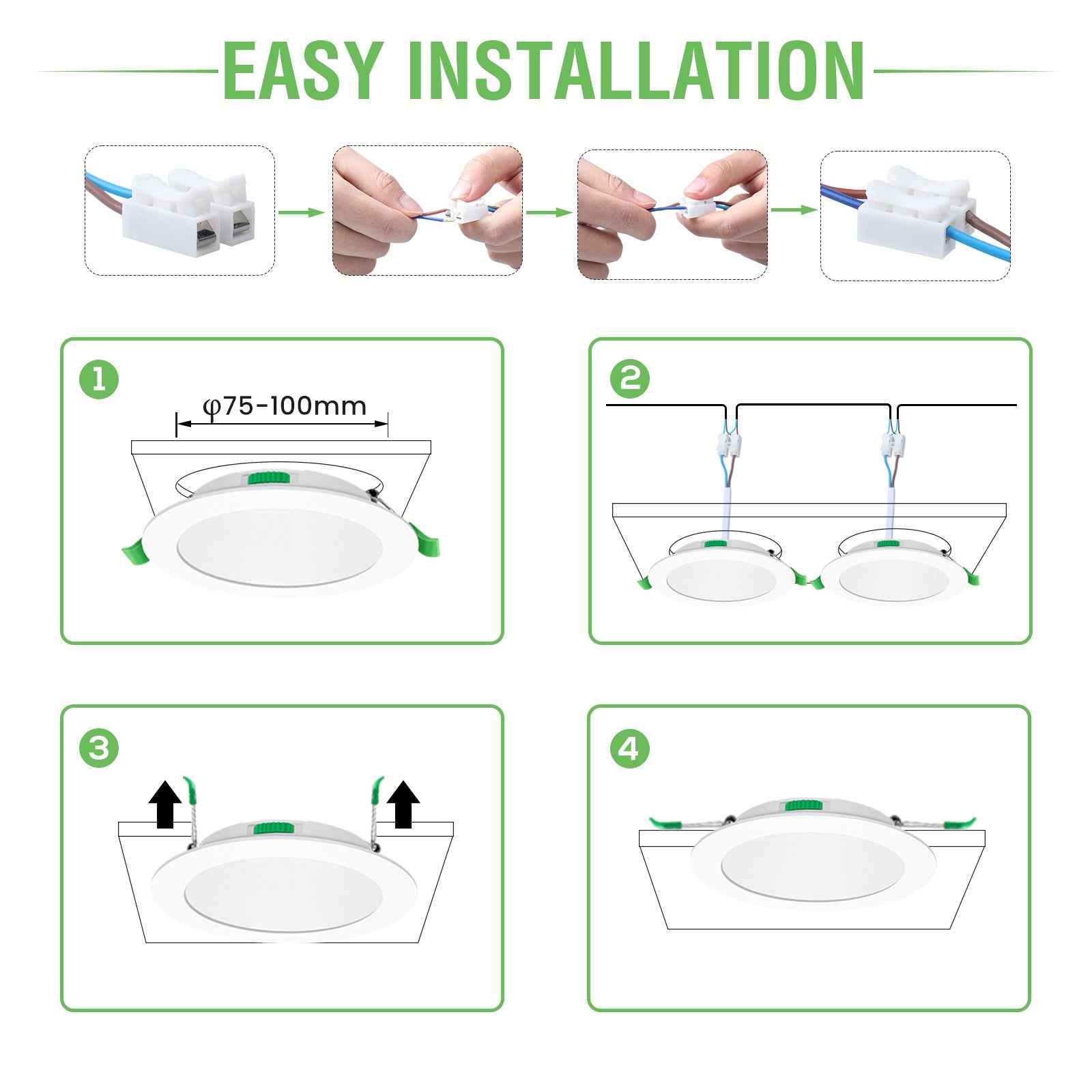 EASY INSTALLATION

1

φ75-100mm

2

3

4