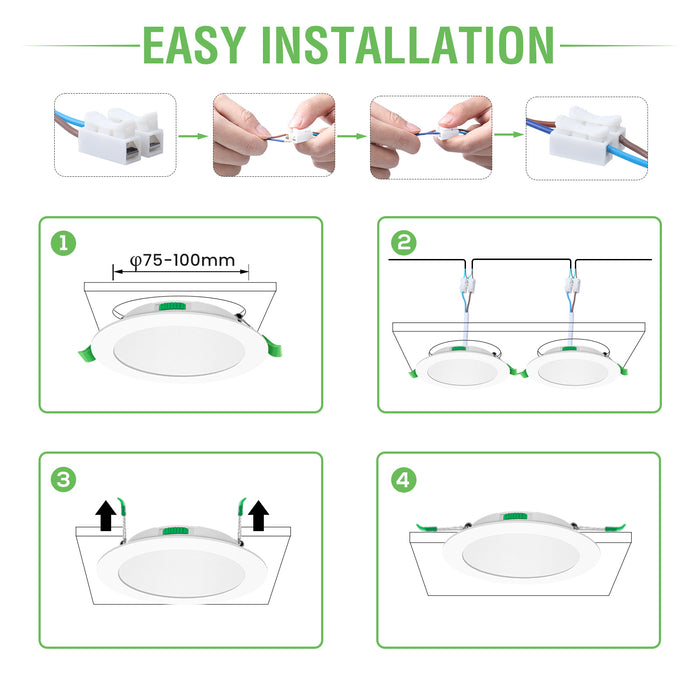 EASY INSTALLATION

1

φ75-100mm

2

3

4