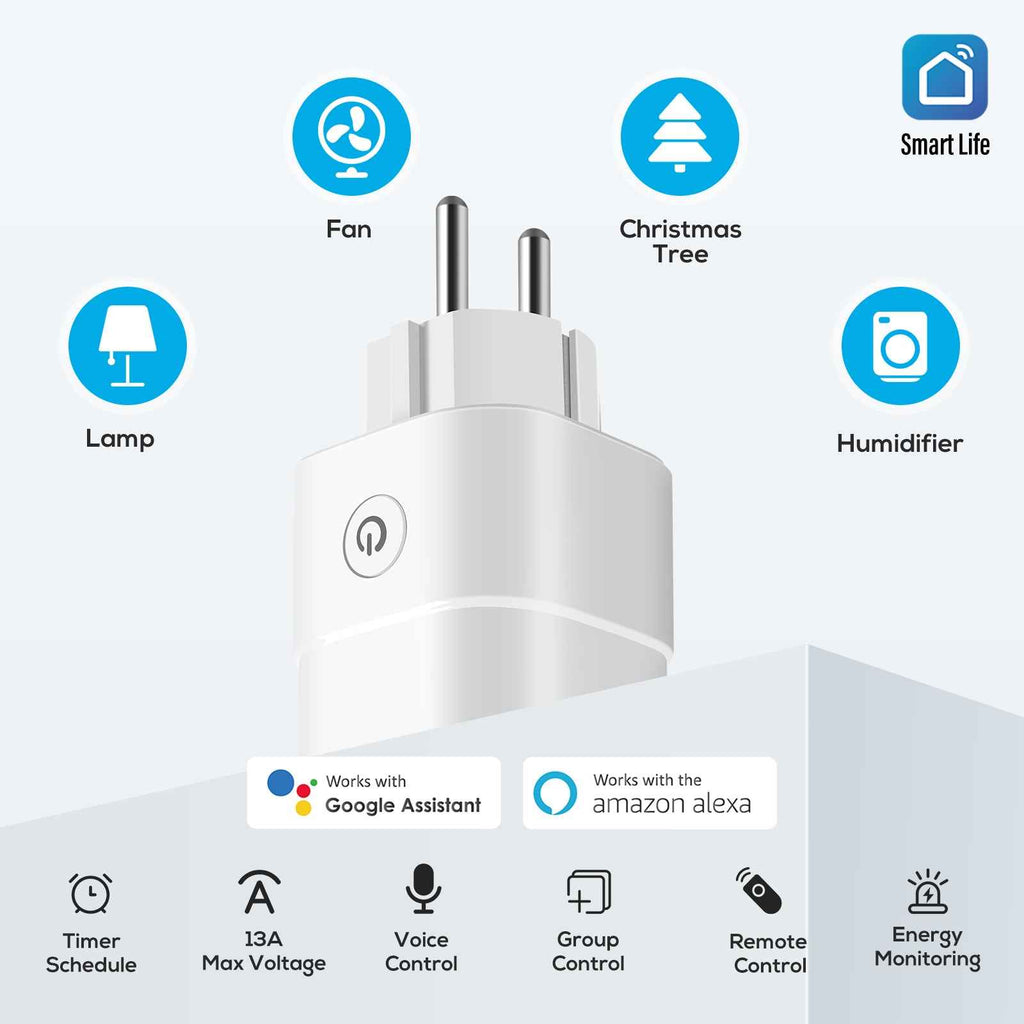 Smart Life

Fan

Christmas Tree

Lamp

Humidifier

Works with Google Assistant

Works with the amazon alexa

Timer Schedule

13A Max Voltage

Voice Control

Group Control

Remote Control

Energy Monitoring