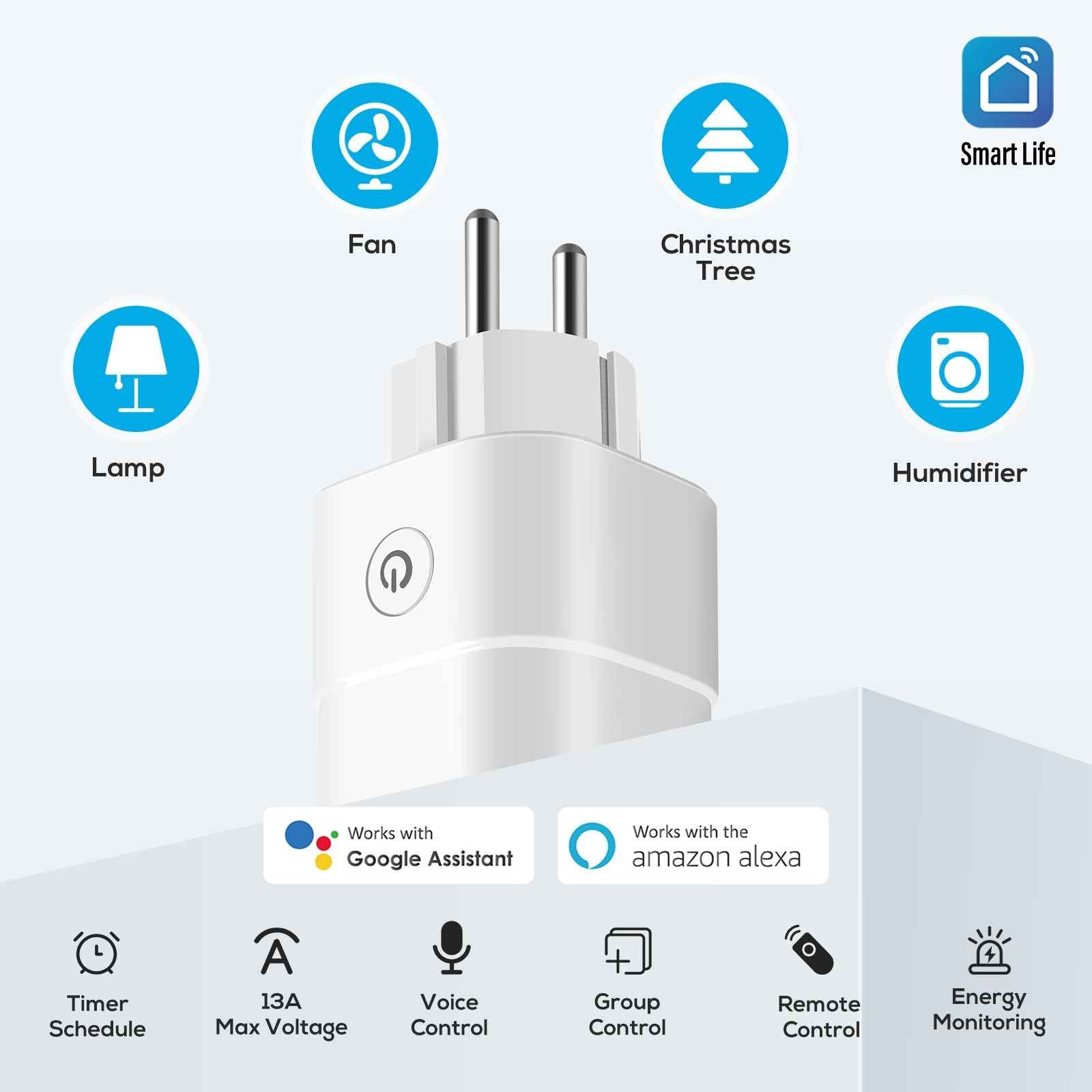 Smart Life

Fan

Christmas Tree

Lamp

Humidifier

Works with
Google Assistant

Works with the
amazon alexa

Timer Schedule

13A Max Voltage

Voice Control

Group Control

Remote Control

Energy Monitoring